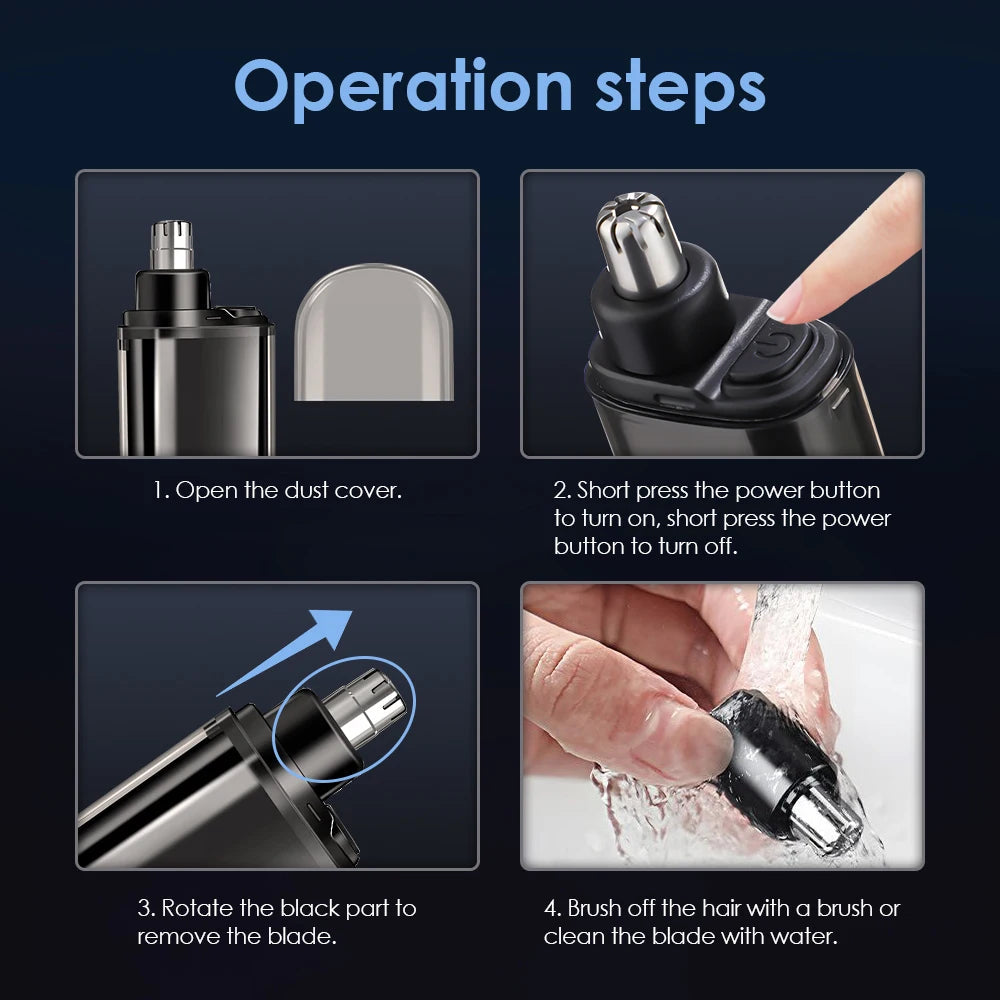 Operation steps

1. Open the dust cover.

2. Short press the power button to turn on, short press the power button to turn off.

3. Rotate the black part to remove the blade.

4. Brush off the hair with a brush or clean the blade with water.