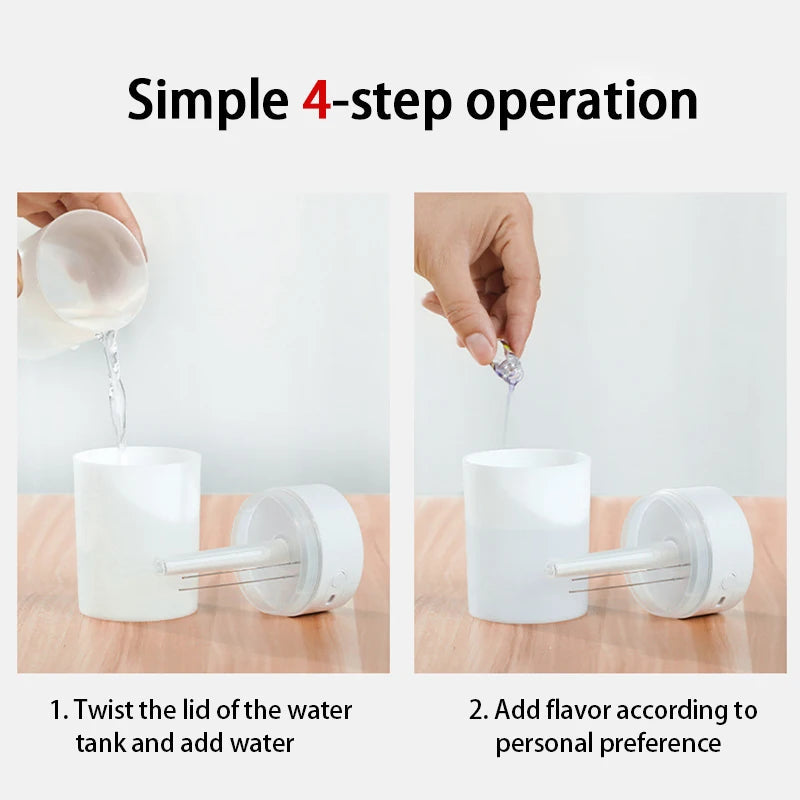 Simple 4-step operation

1. Twist the lid of the water tank and add water

2. Add flavor according to personal preference