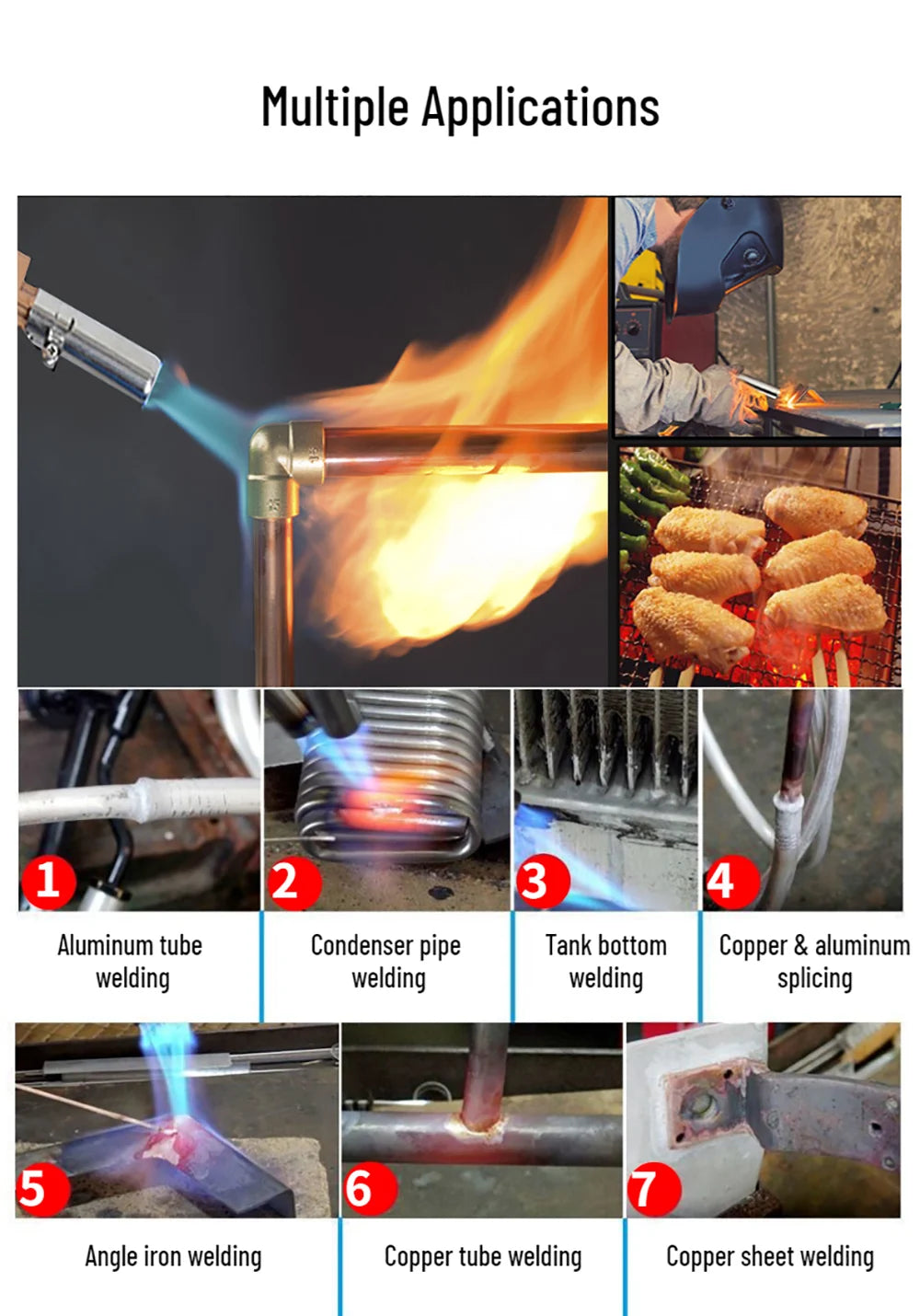 Multiple Applications

1
Aluminum tube welding

2
Condenser pipe welding

3
Tank bottom welding

4
Copper & aluminum splicing

5
Angle iron welding

6
Copper tube welding

7
Copper sheet welding